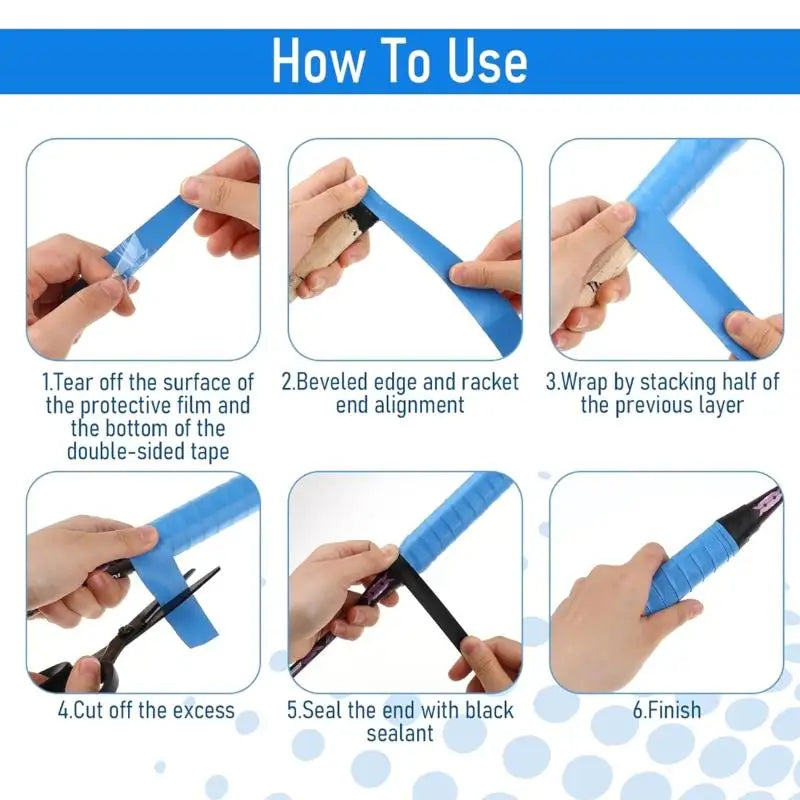 How To Use

1.Tear off the surface of the protective film and the bottom of the double-sided tape

2.Beveled edge and racket end alignment

3.Wrap by stacking half of the previous layer

4.Cut off the excess

5.Seal the end with black sealant

6.Finish